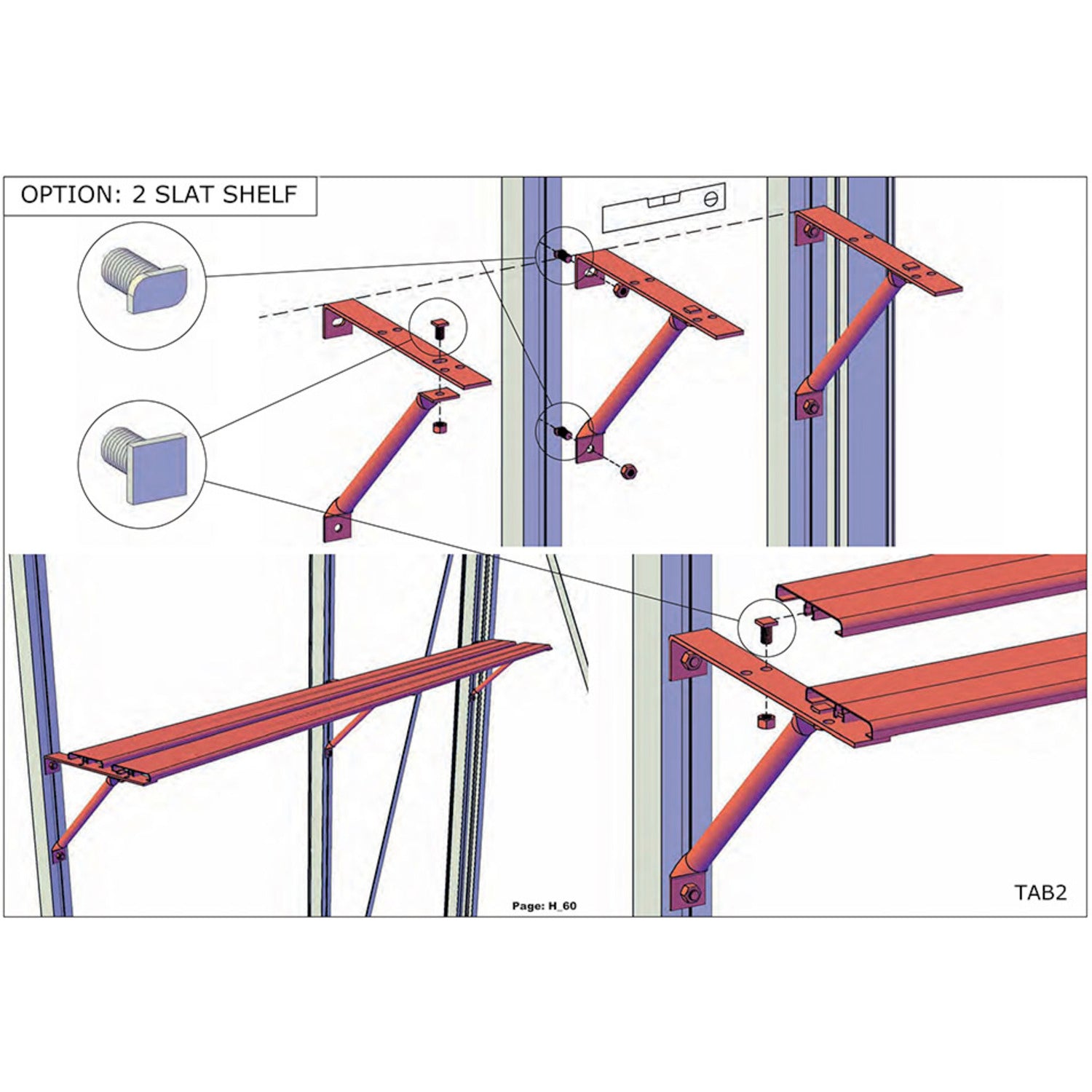 OPTION: 2 SLAT SHELF

Page: H_60

TAB2